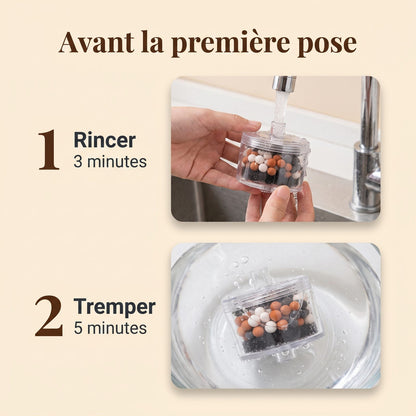 Avant la première pose

1 Rincer
3 minutes

2 Tremper
5 minutes